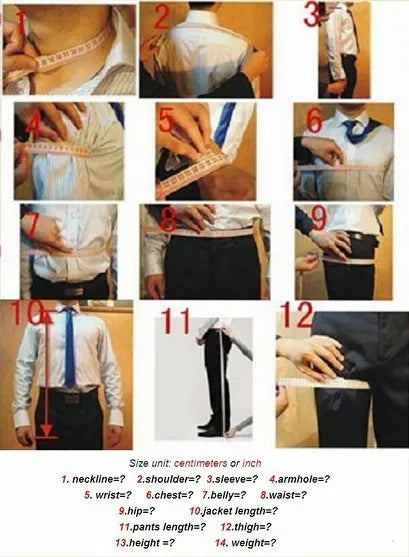 1
2
3
4
5
6
7
8
9
10
11
12

Size unit: centimeters or inch

1. neckline=? 2.shoulder=? 3.sleeve=? 4.armhole=?

5. wrist=? 6.chest=? 7.belly=? 8.waist=?

9.hip=? 10.jacket length=?

11.pants length=? 12.thigh=?

13.height =? 14. weight=?